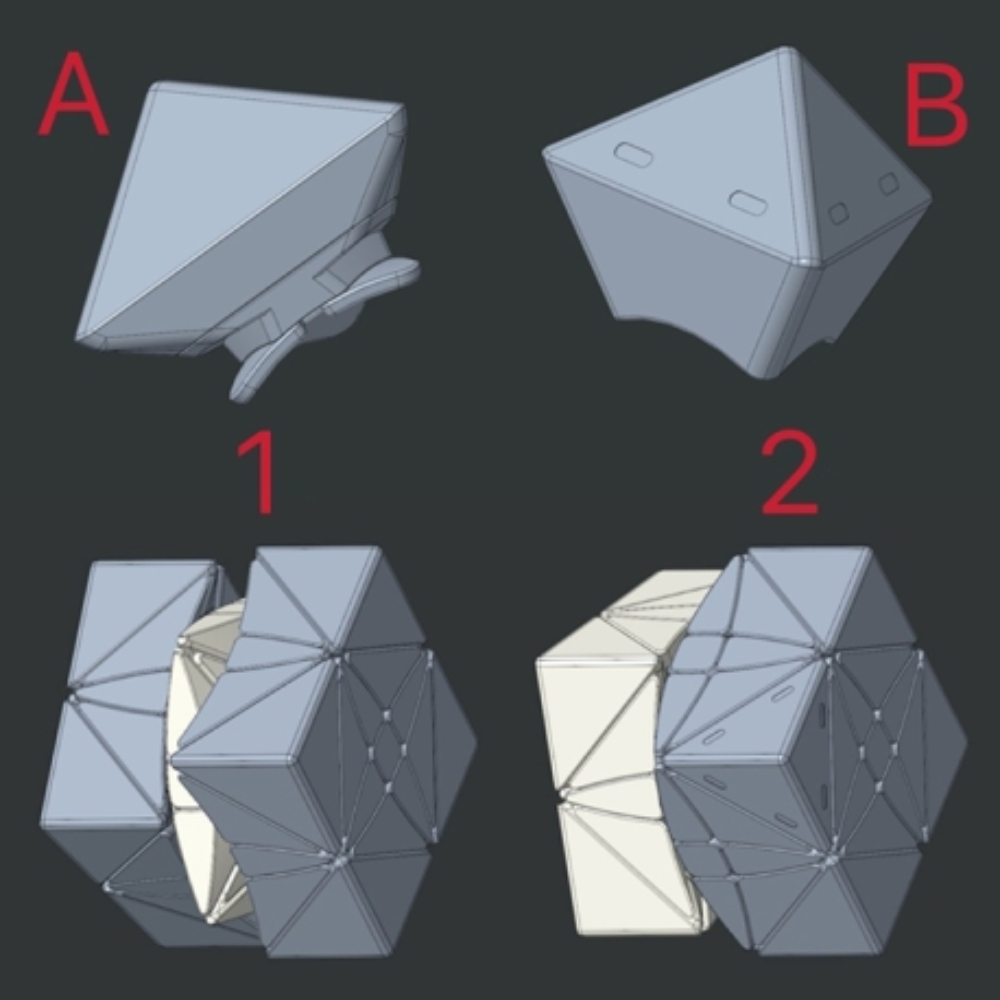 A

B

1

2